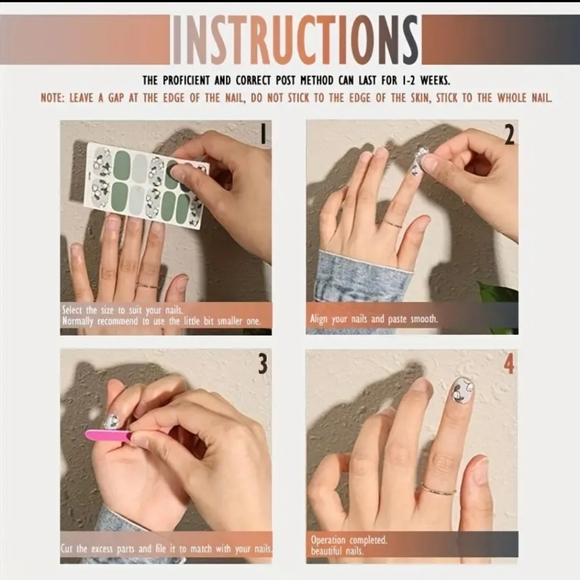 INSTRUCTIONS

THE PROFICIENT AND CORRECT POST METHOD CAN LAST FOR 1-2 WEEKS.

NOTE: LEAVE A GAP AT THE EDGE OF THE NAIL, DO NOT STICK TO THE EDGE OF THE SKIN, STICK TO THE WHOLE NAIL.

1

Select the size to suit your nails.
Normally recommend to use the little bit smaller one.

2

Align your nails and paste smooth.

3

Cut the excess parts and file it to match with your nails.

4

Operation completed.
beautiful nails.